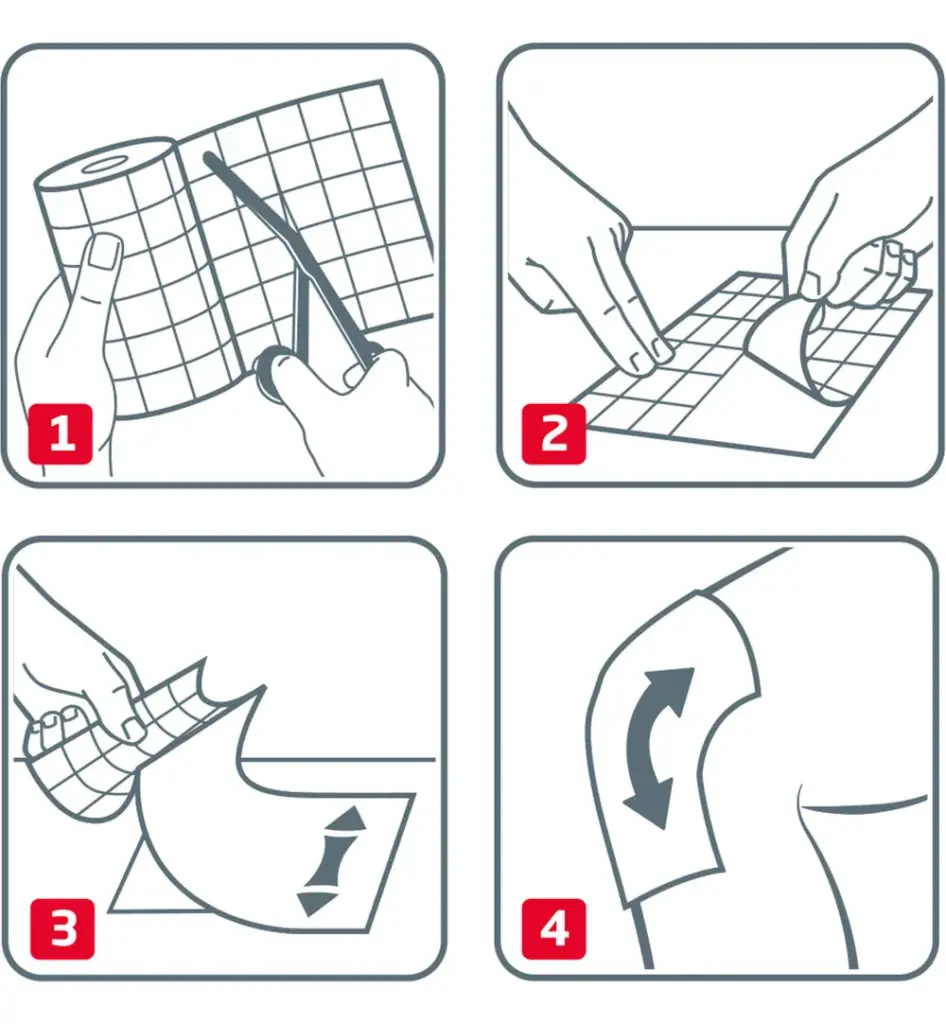 1

2

3

4