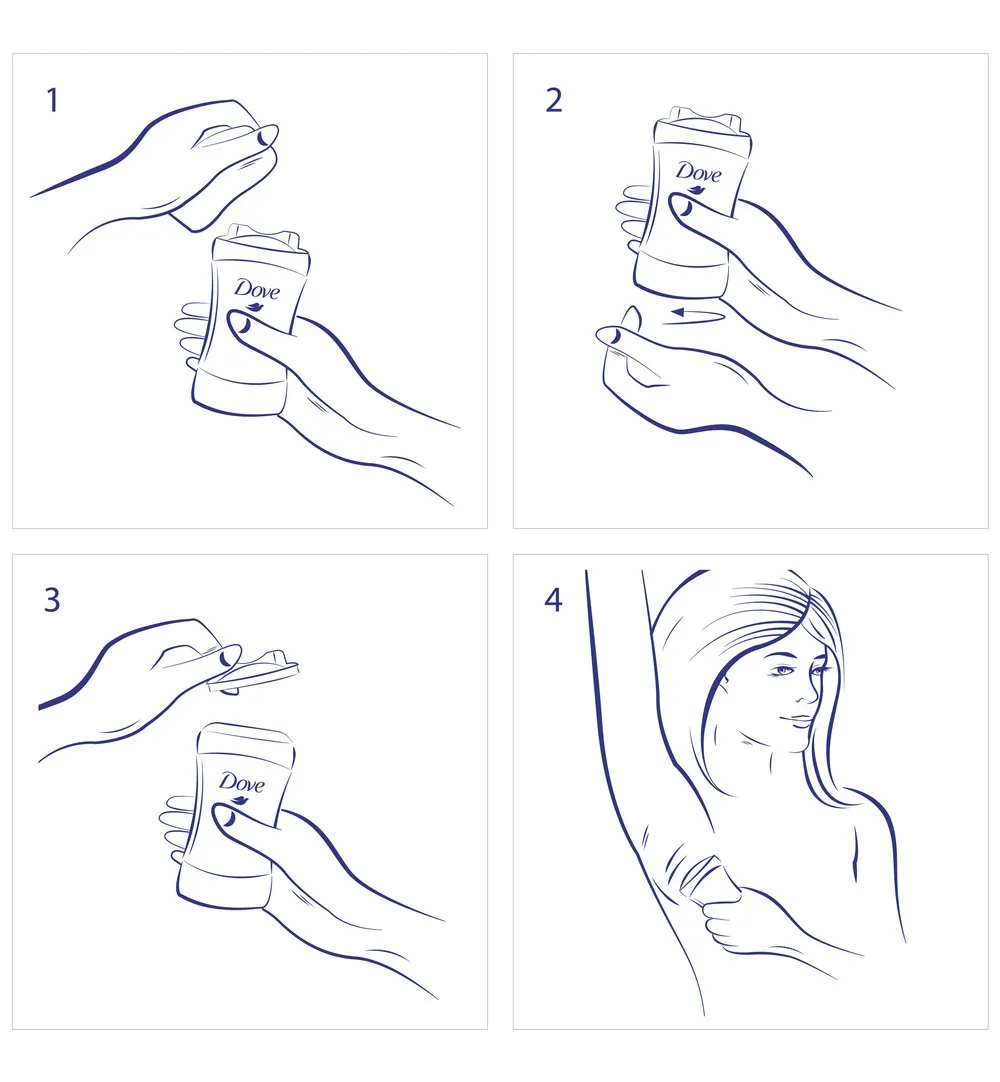 1

Dove

2

Dove

3

Dove

4