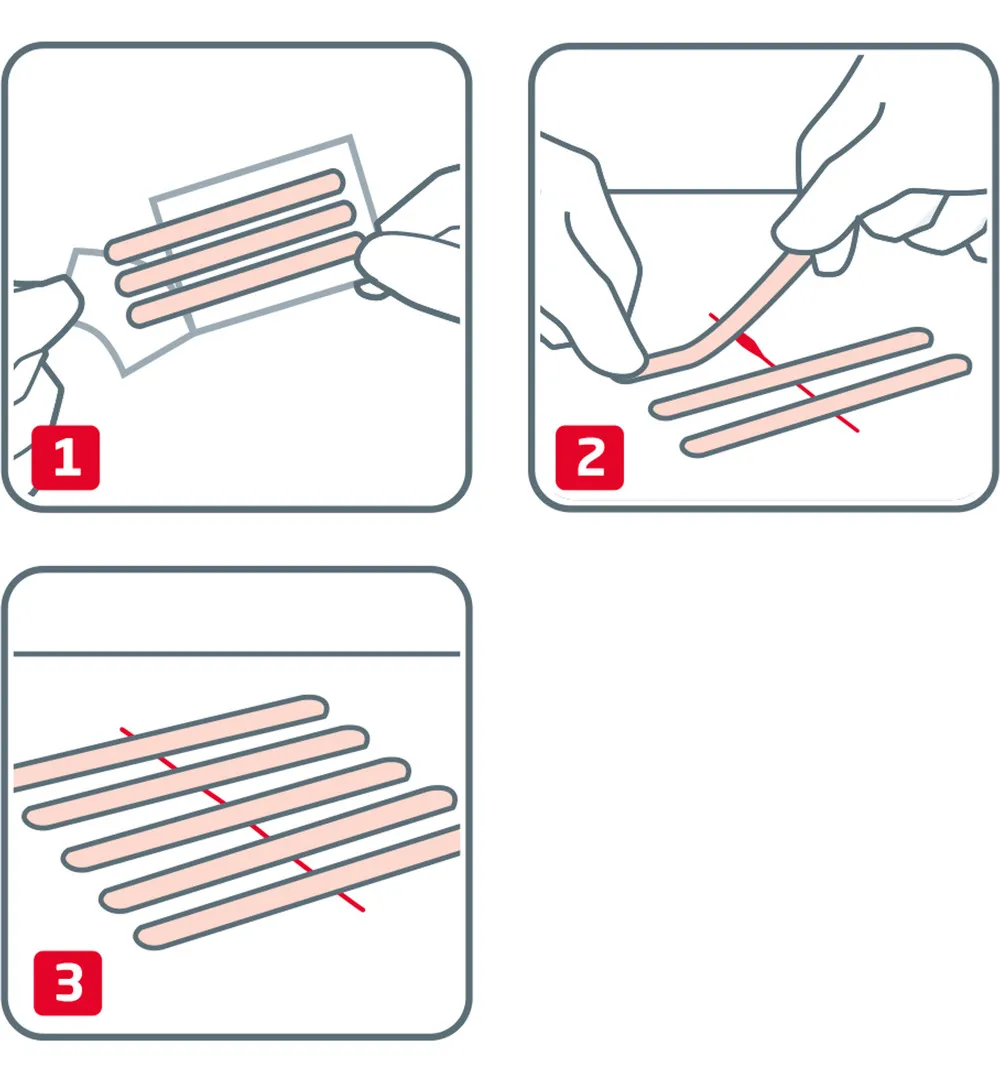 1

2

3