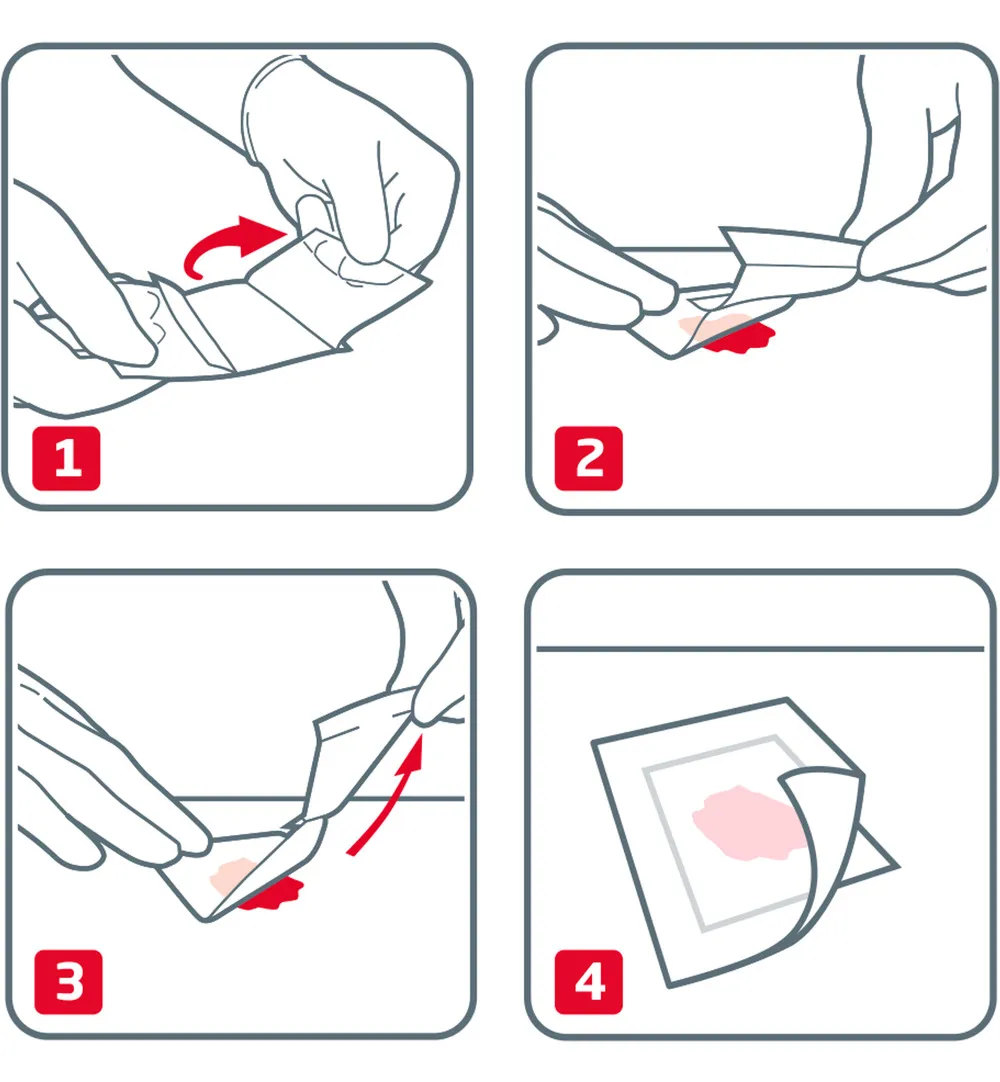 1

2

3

4