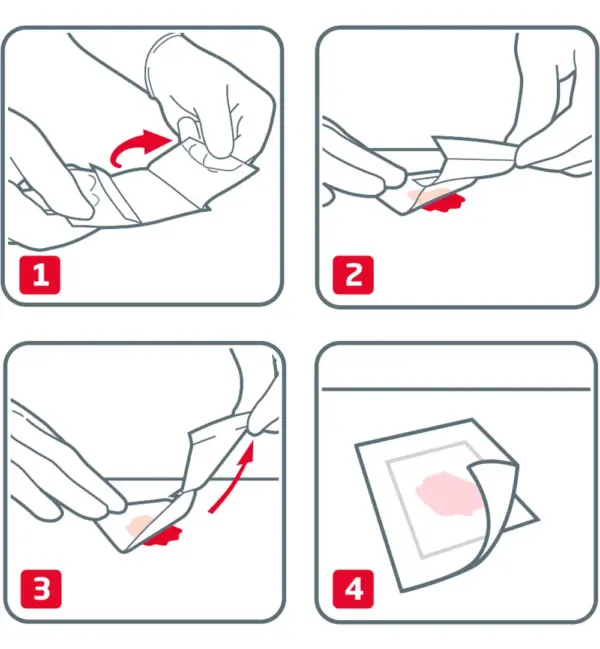 1

2

3

4