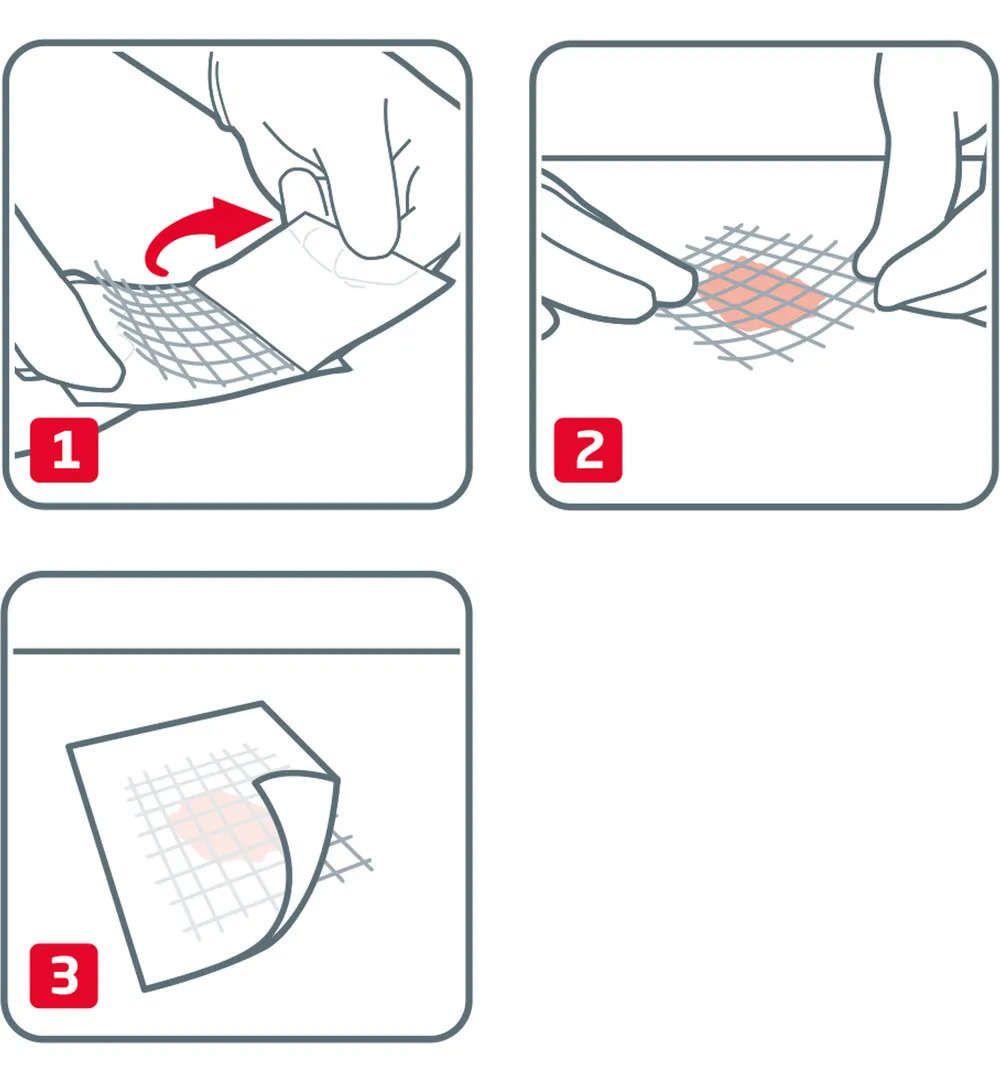 1

2

3