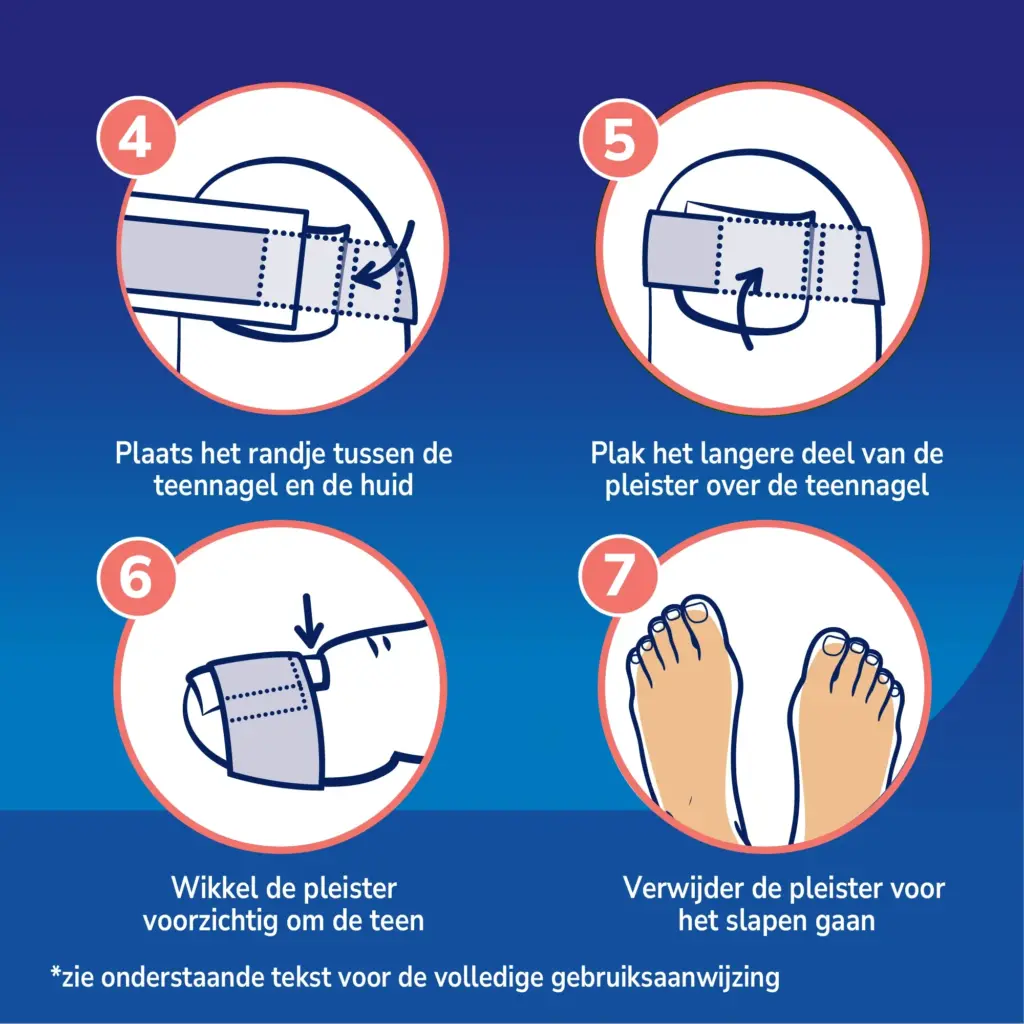 4

Plaats het randje tussen de teennagel en de huid

5

Plak het langere deel van de pleister over de teennagel

6

Wikkel de pleister voorzichtig om de teen

7

Verwijder de pleister voor het slapen gaan

*zie onderstaande tekst voor de volledige gebruiksaanwijzing