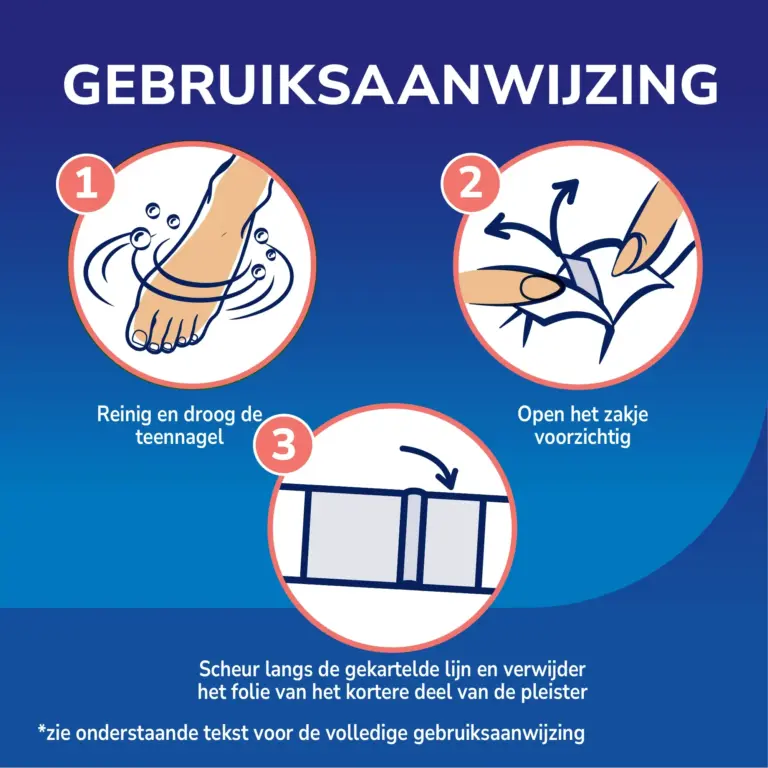 GEBRUIKSAANWIJZING

1

Reinig en droog de teennagel

2

Open het zakje voorzichtig

3

Scheur langs de gekartelde lijn en verwijder het folie van het kortere deel van de pleister

*zie onderstaande tekst voor de volledige gebruiksaanwijzing