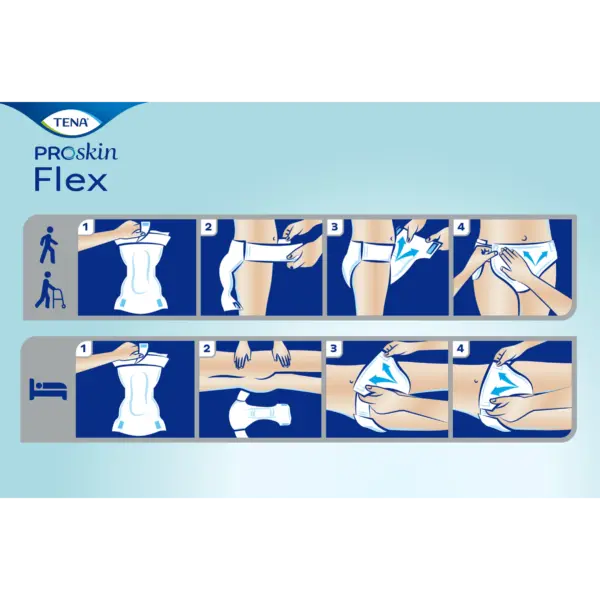 TENA

PROskin
Flex

1
2
3
4

1
2
3
4