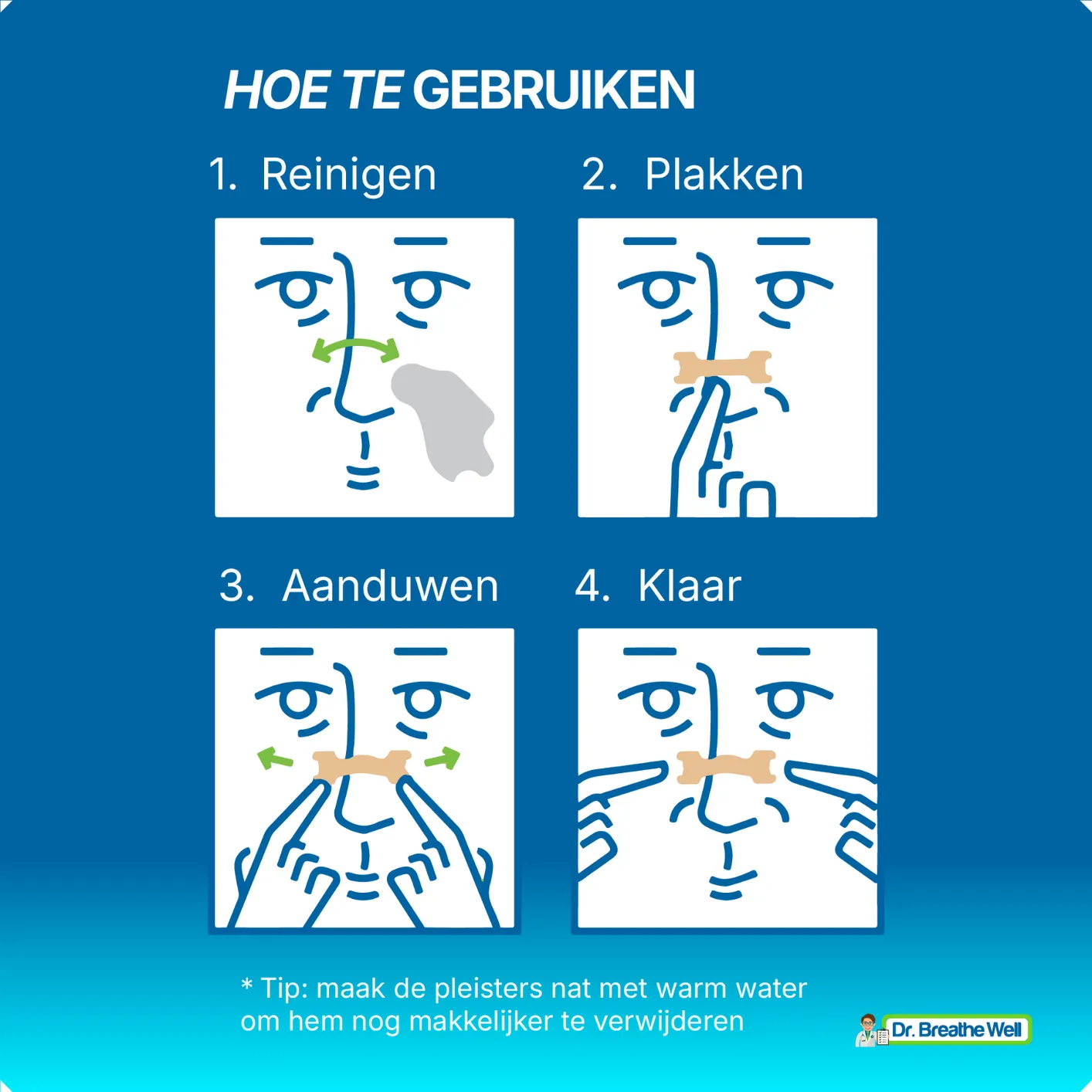 HOE TE GEBRUIKEN

1. Reinigen

2. Plakken

3. Aanduwen

4. Klaar

* Tip: maak de pleisters nat met warm water om hem nog makkelijker te verwijderen

Dr. Breathe Well