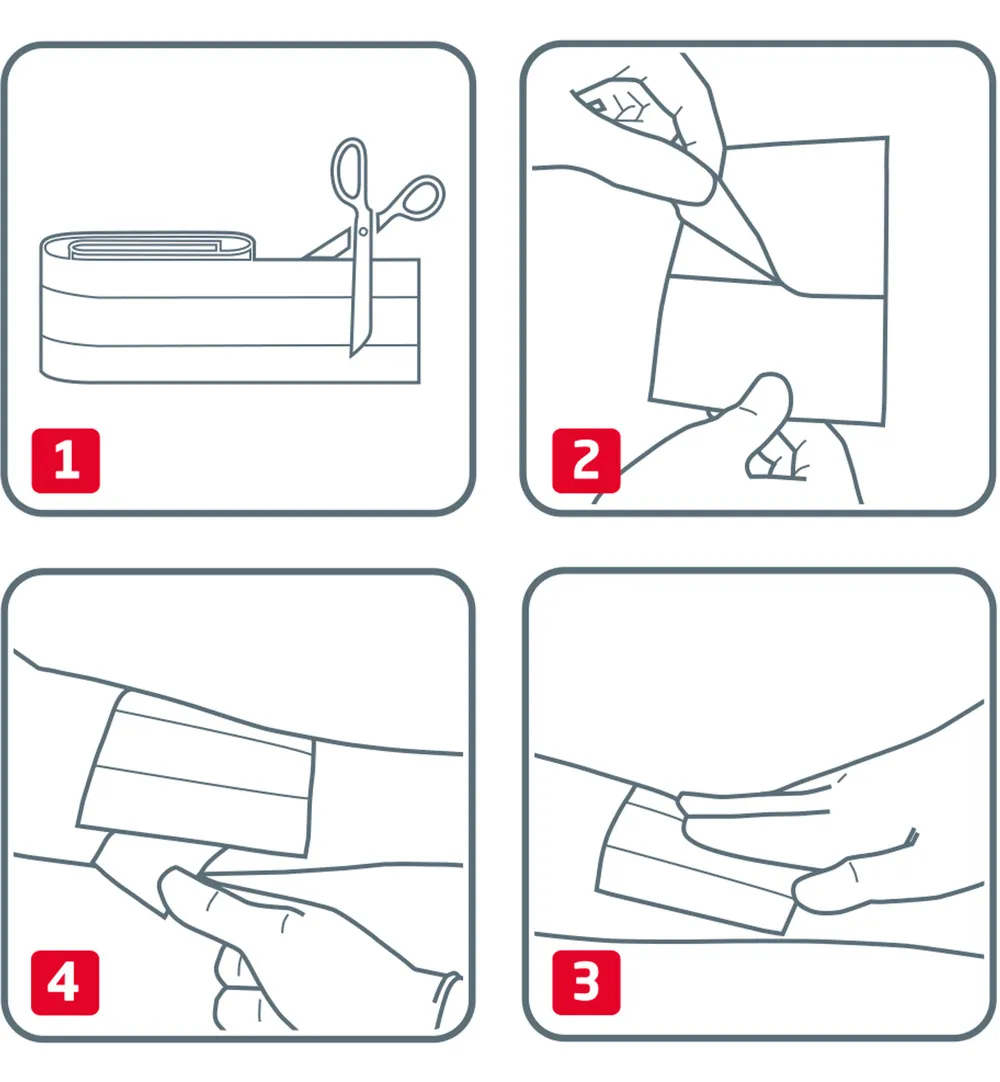 1

2

4

3