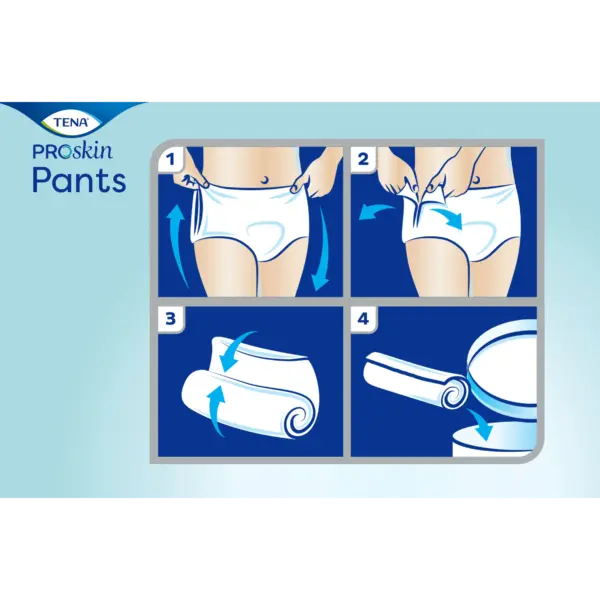 TENA
PROskin
Pants

1

2

3

4