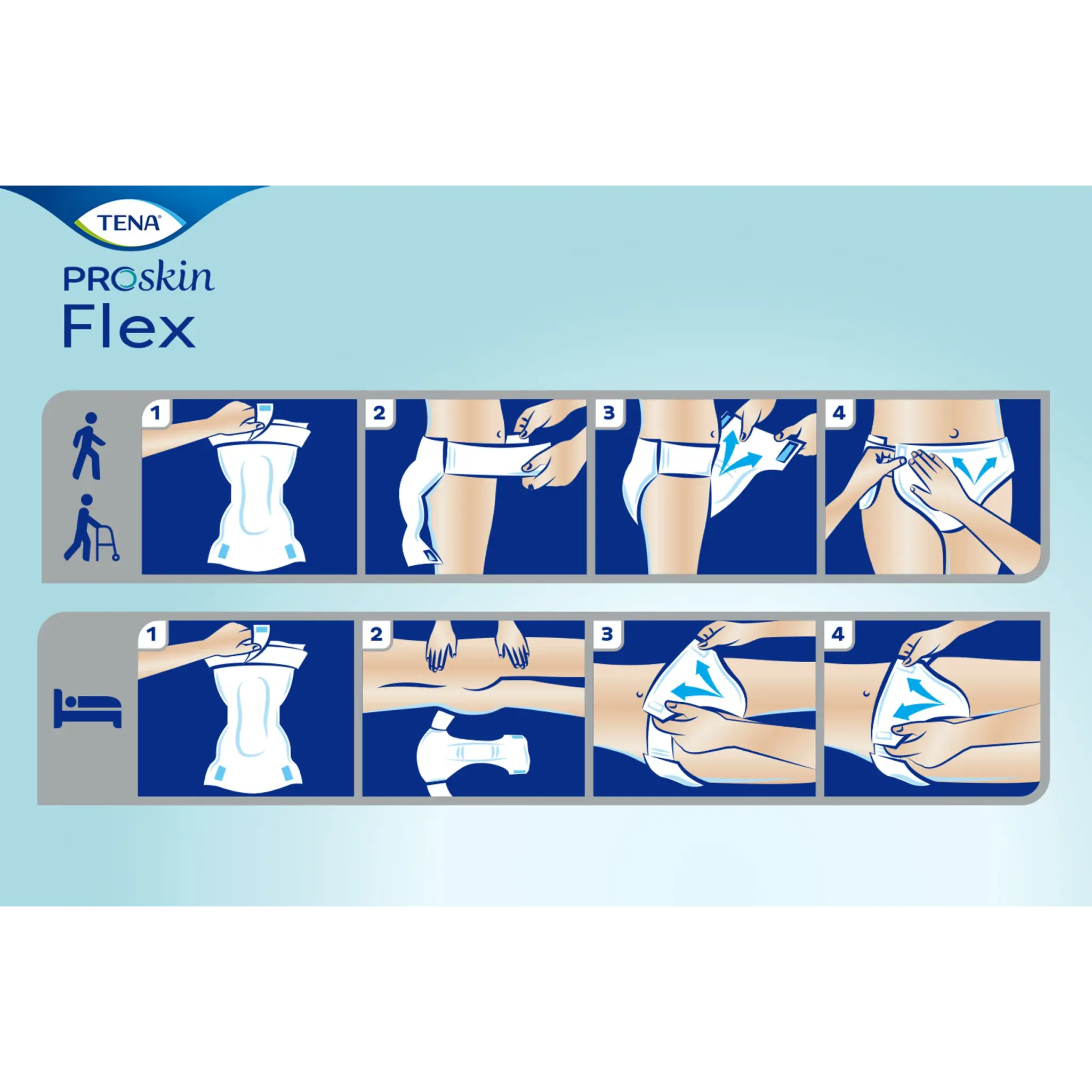 TENA

PROskin
Flex

1

2

3

4

1

2

3

4