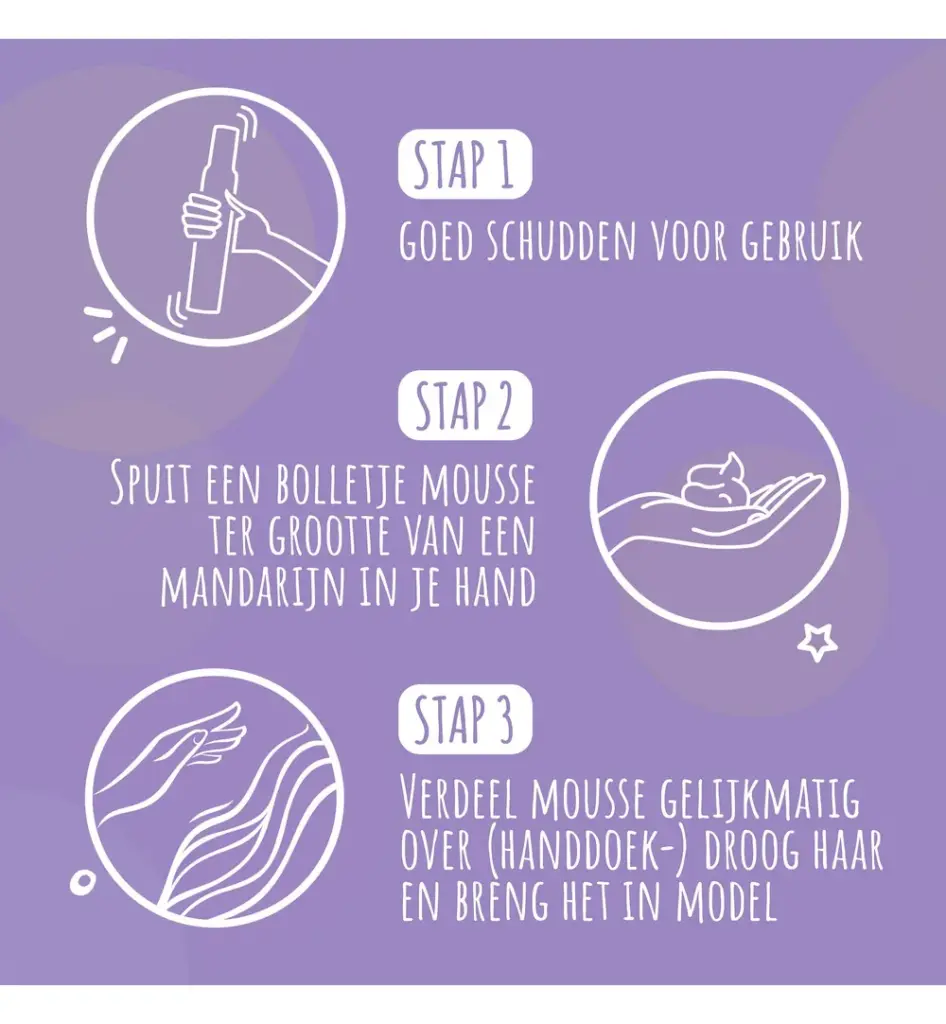 STAP 1

GOED SCHUDDEN VOOR GEBRUIK

STAP 2

SPUIT EEN BOLLETJE MOUSSE TER GROOTTE VAN EEN MANDARIJN IN JE HAND

STAP 3

VERDEEL MOUSSE GELIJKMATIG OVER (HANDDOEK-) DROOG HAAR EN BRENG HET IN MODEL