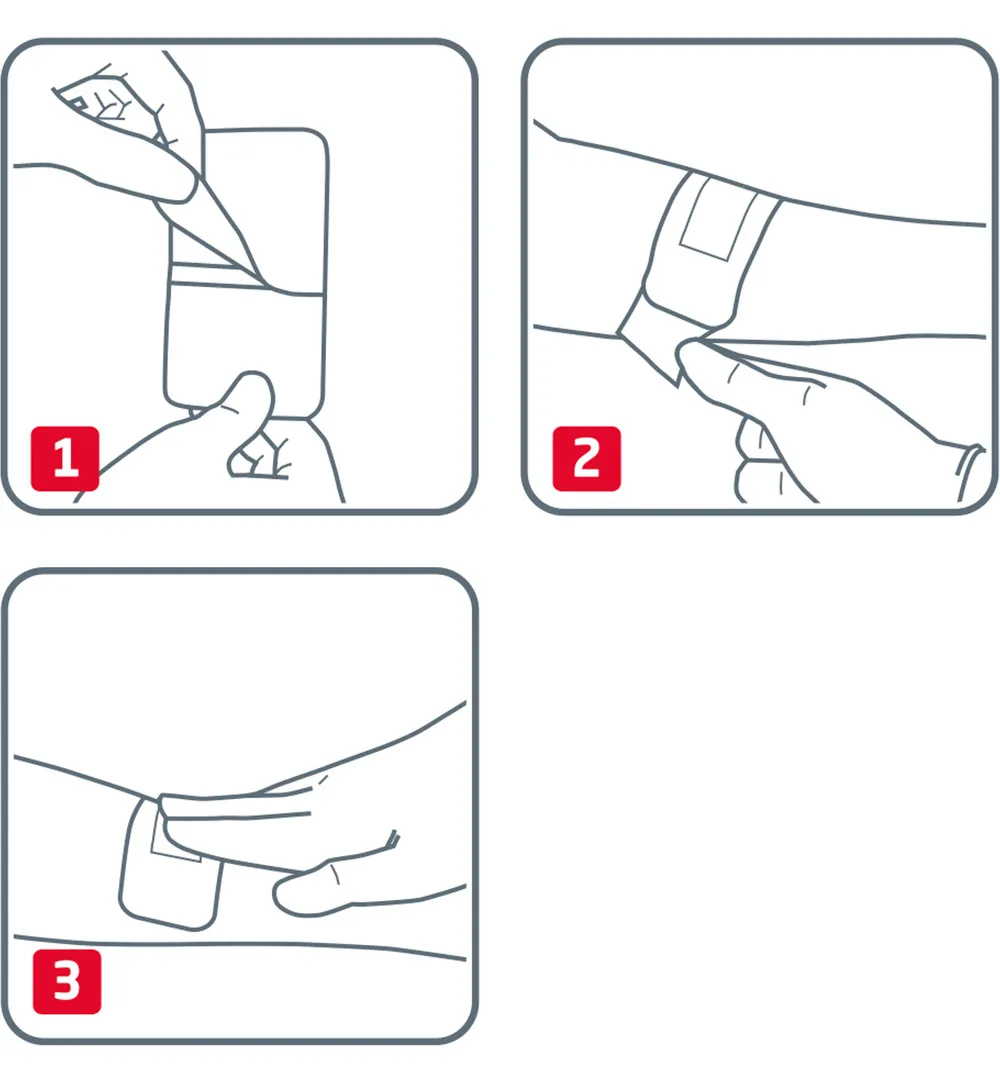 1

2

3