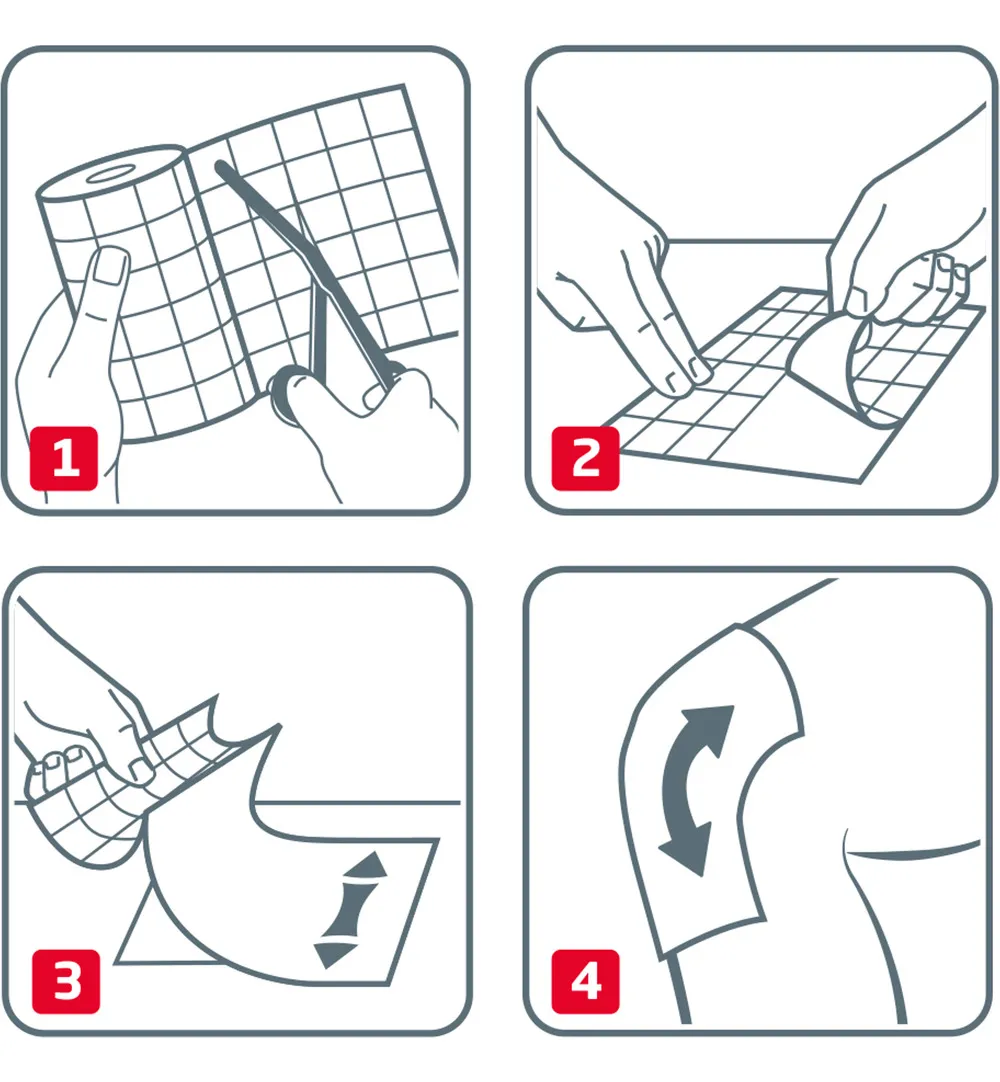 1

2

3

4