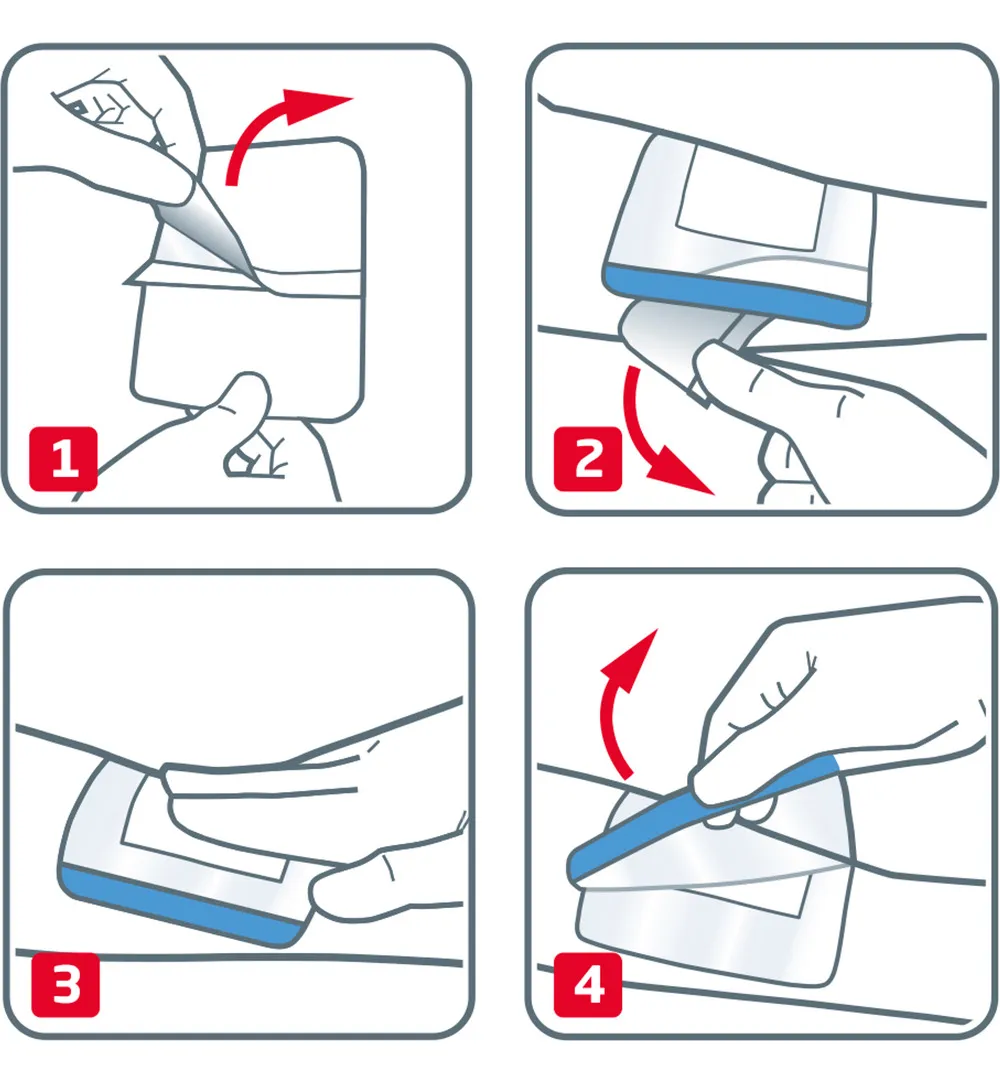 1
2
3
4