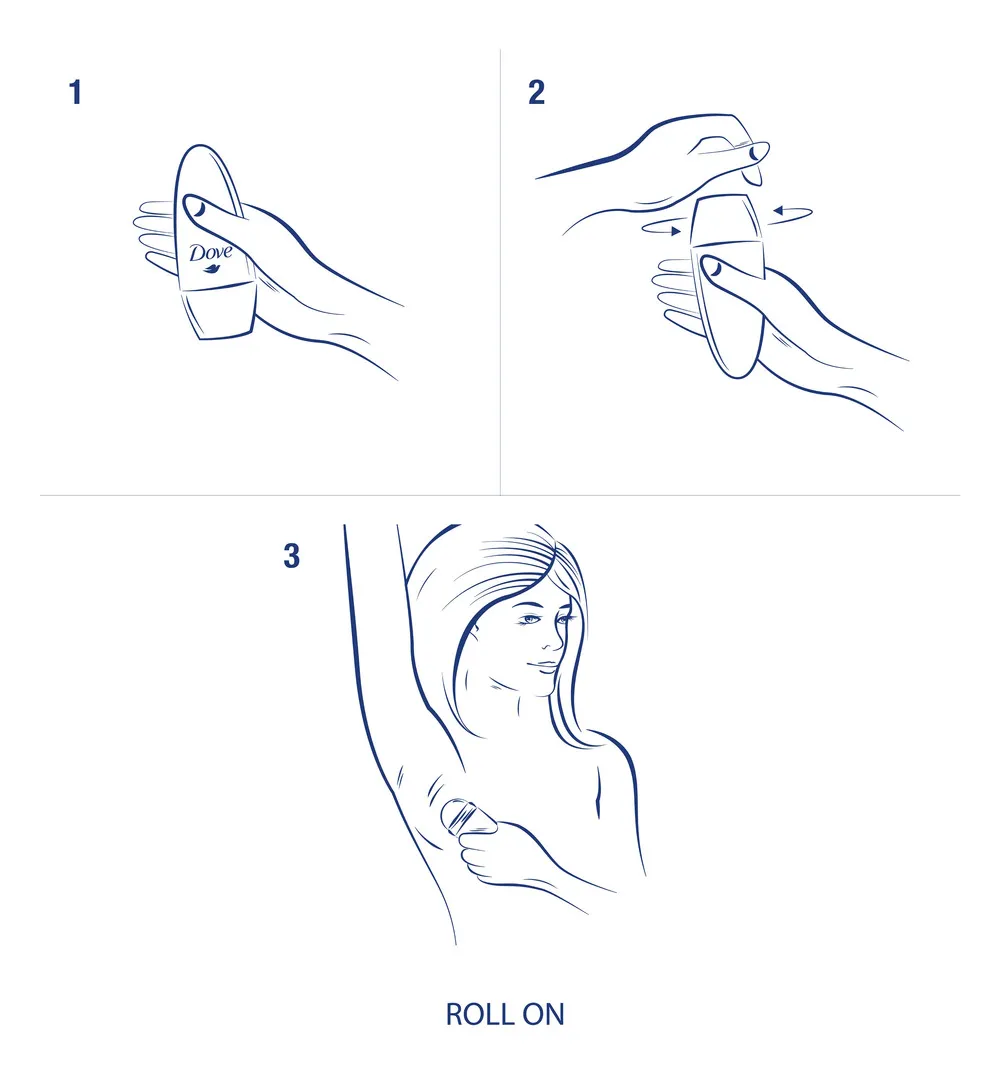 1

Dove

2

3

ROLL ON