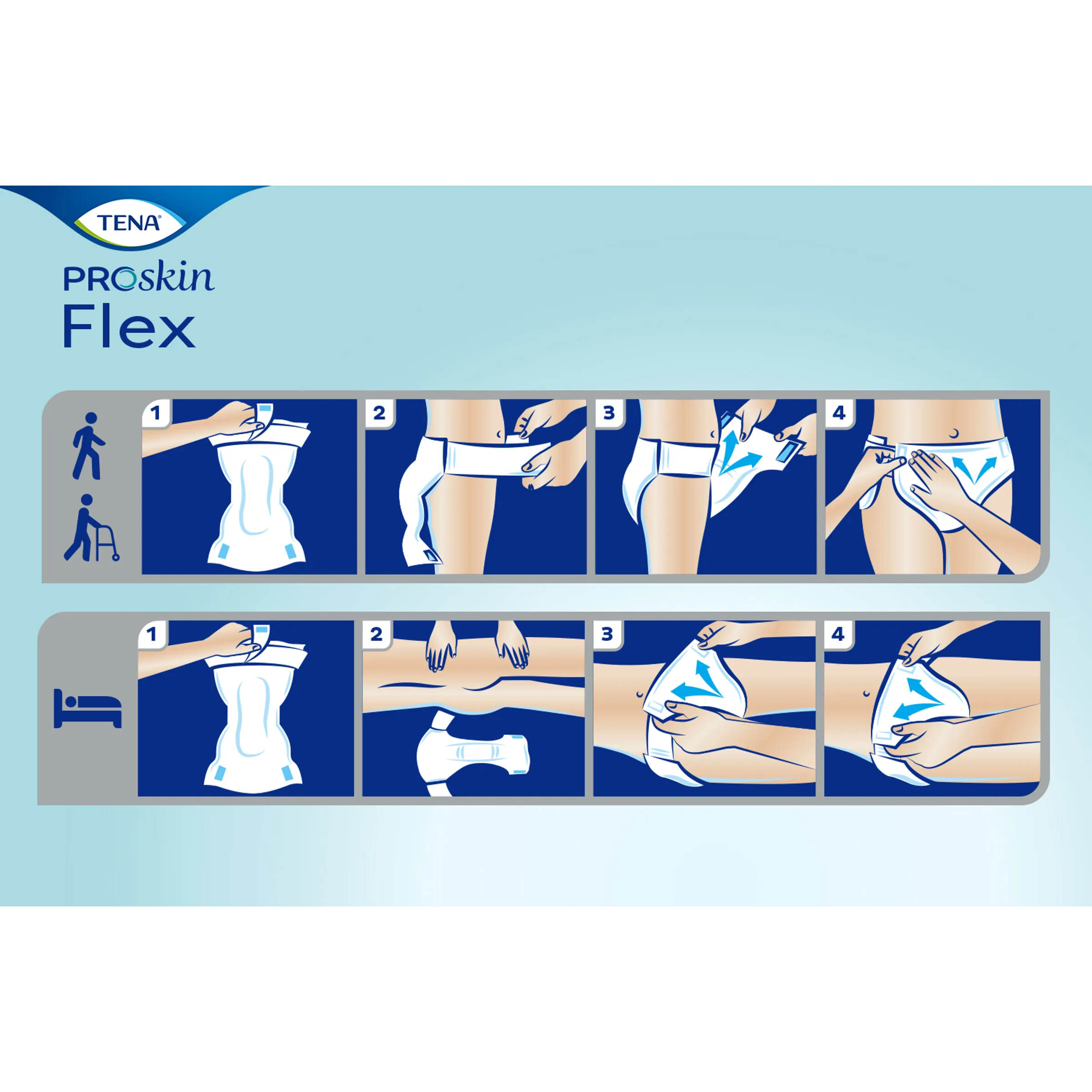 TENA®

PROskin
Flex

1
2
3
4

1
2
3
4