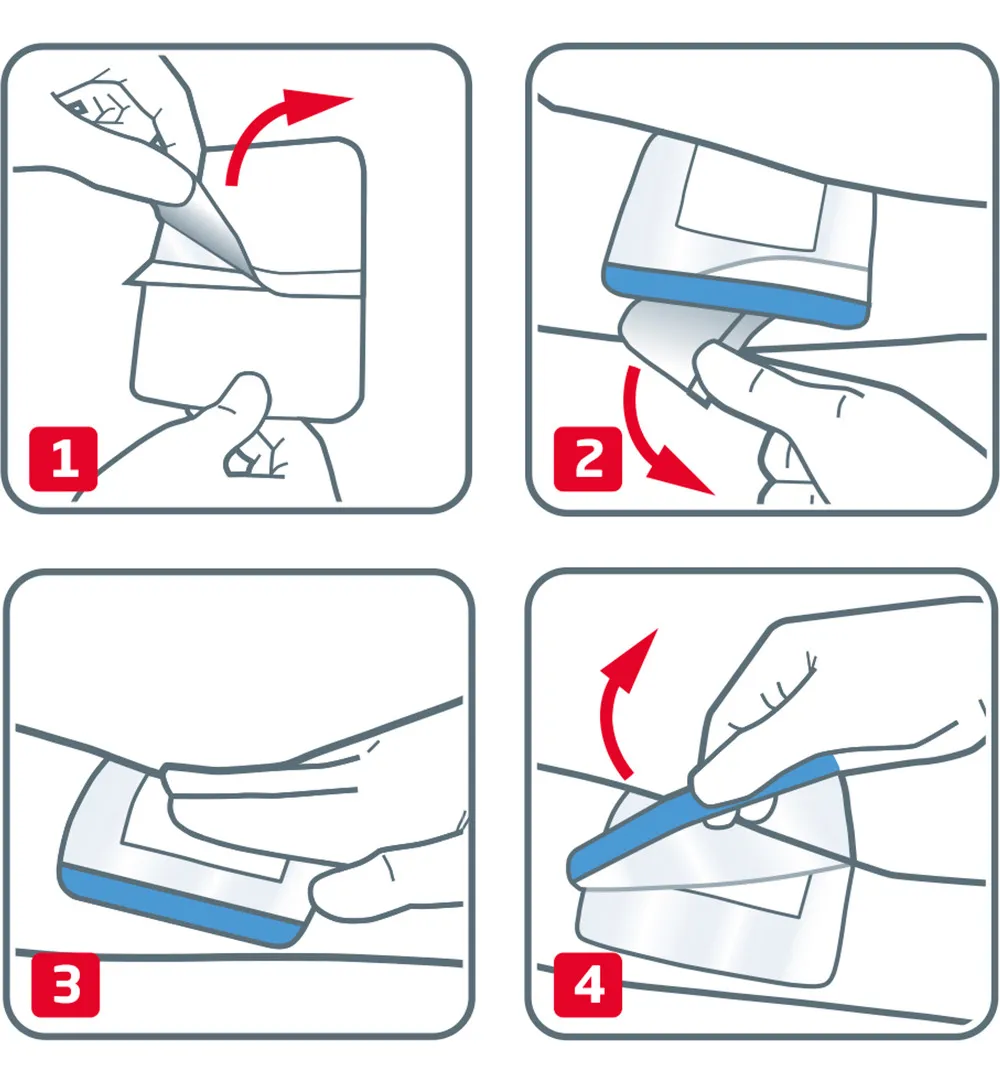 1

2

3

4