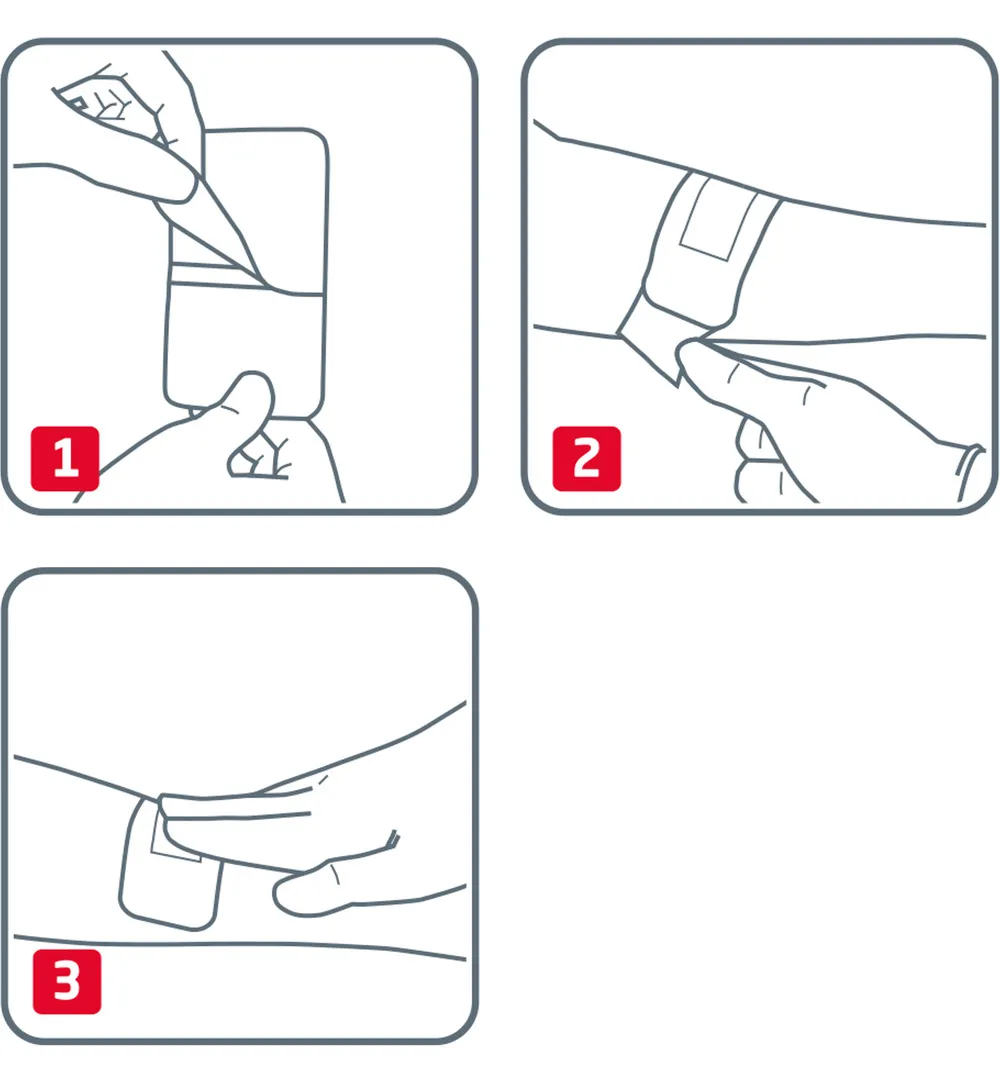 1

2

3