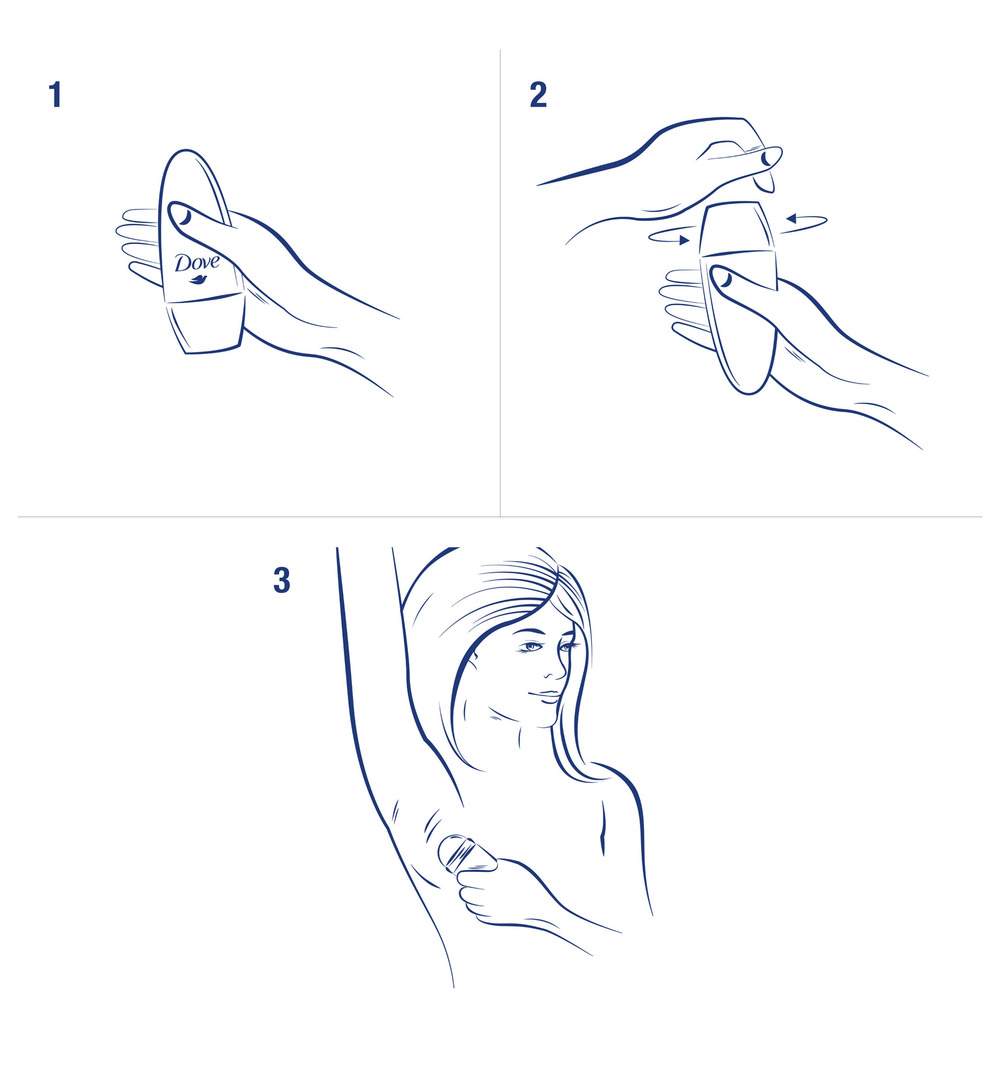 1

Dove

2

3