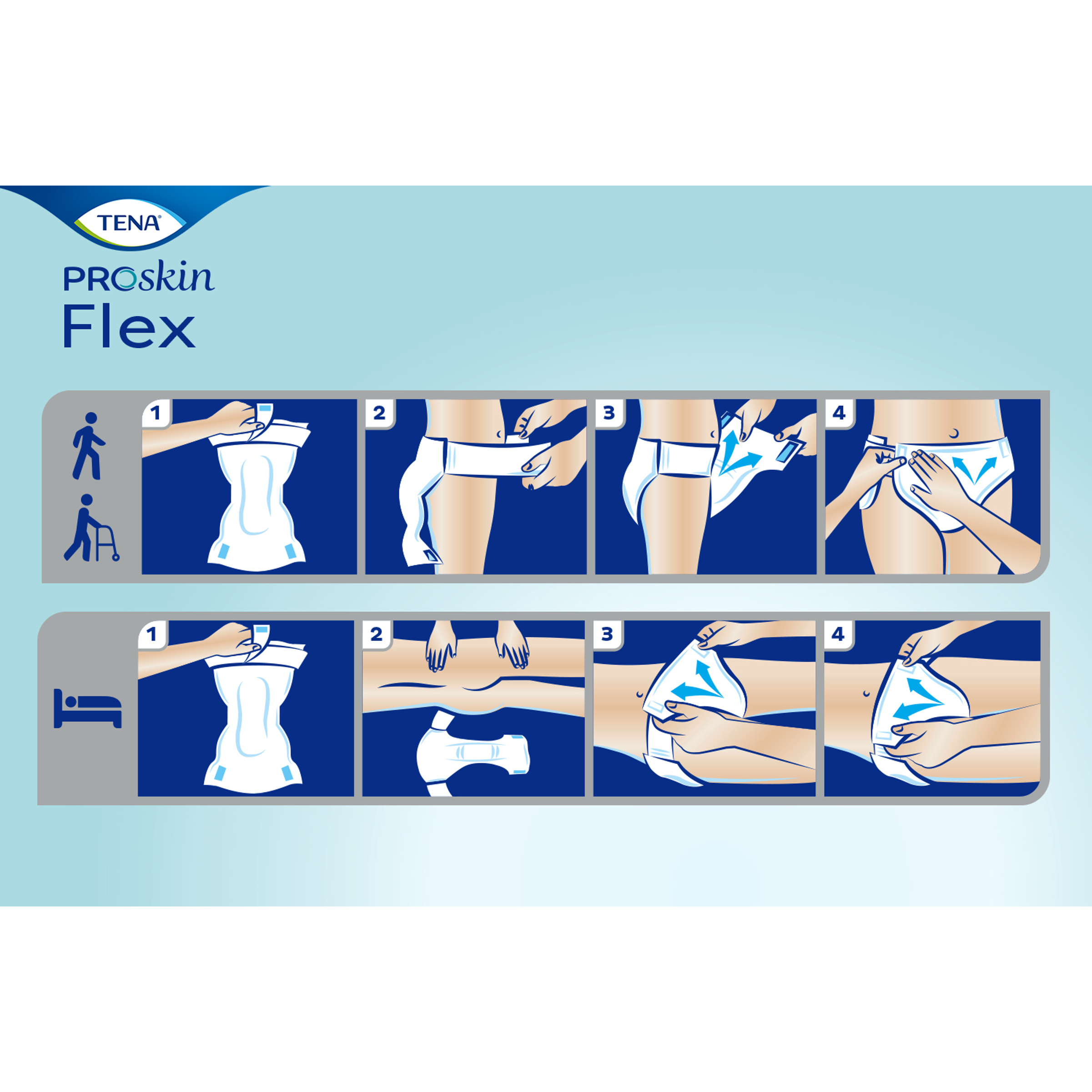 TENA®

PROskin
Flex

1

2

3

4

1

2

3

4