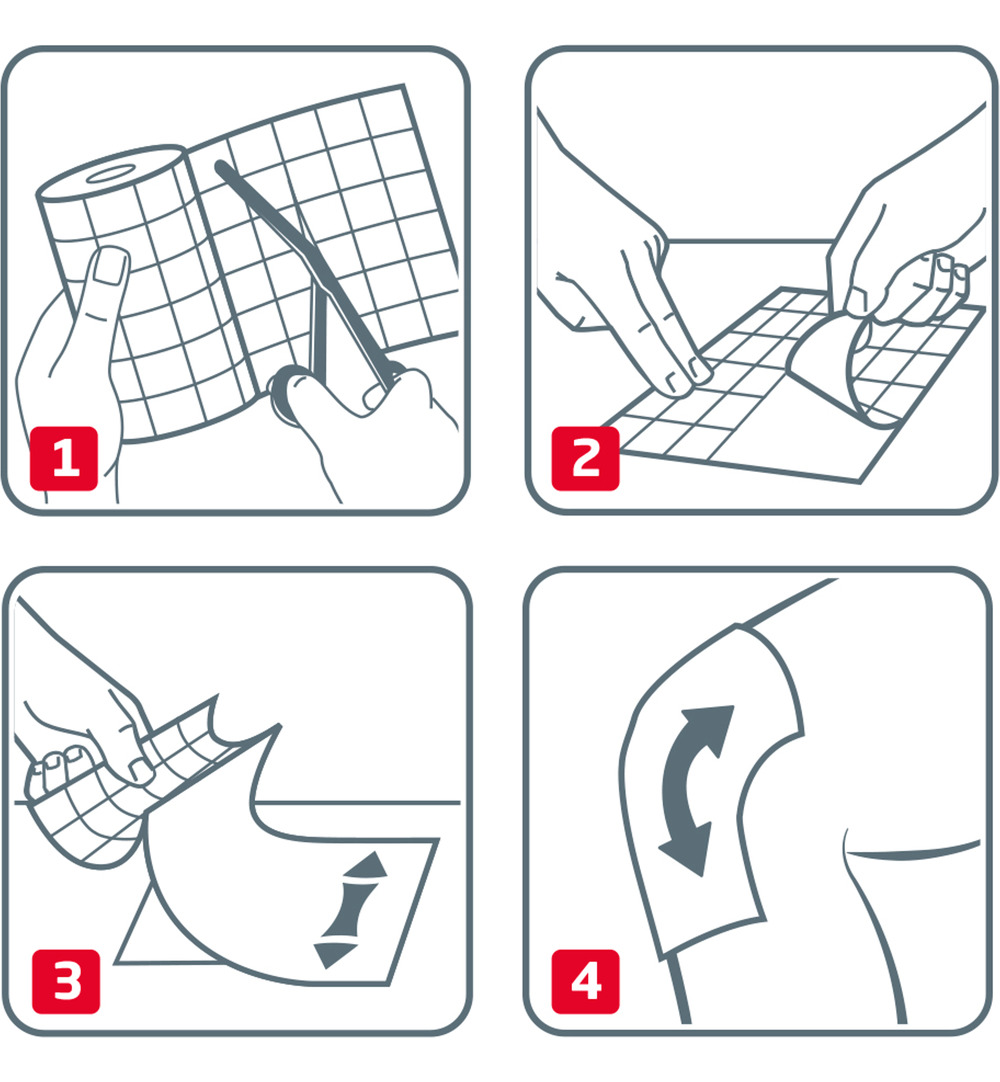 1

2

3

4