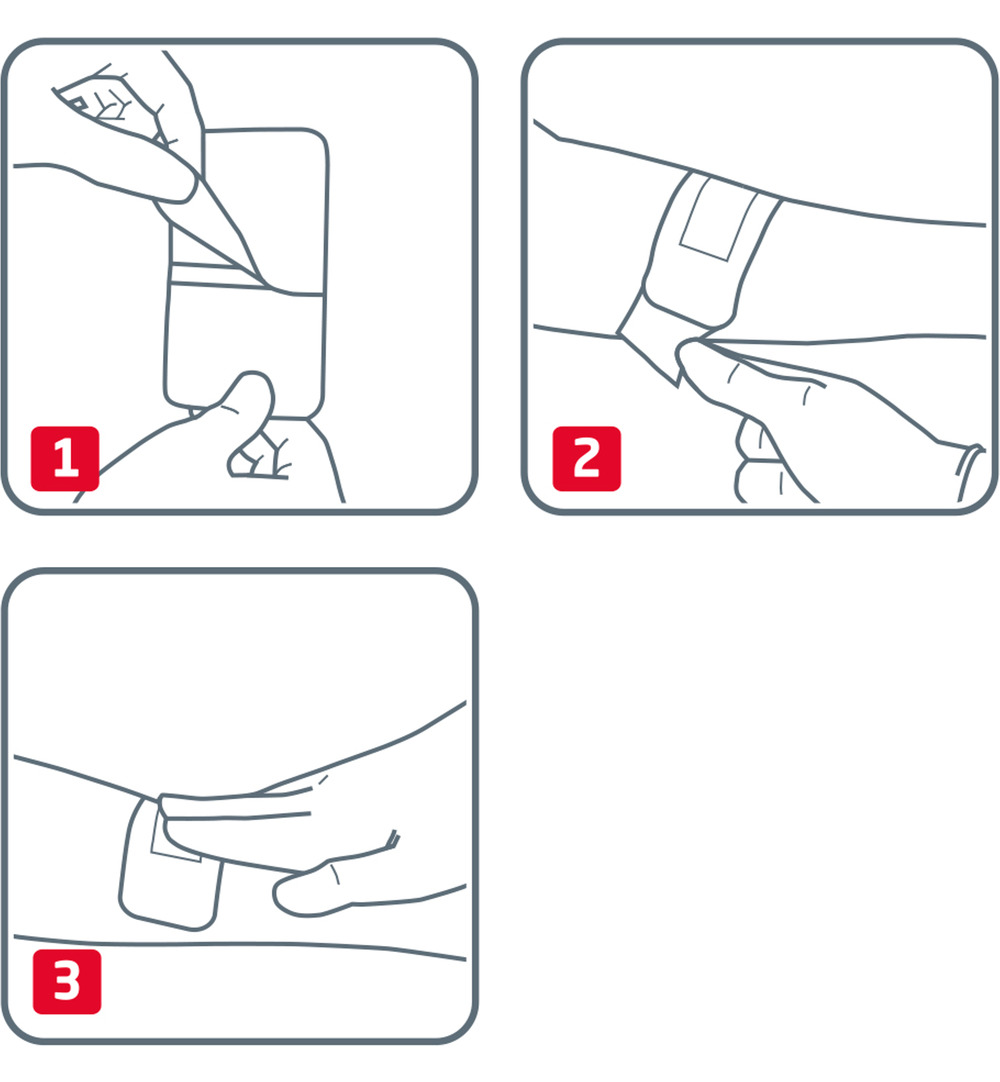 1

2

3